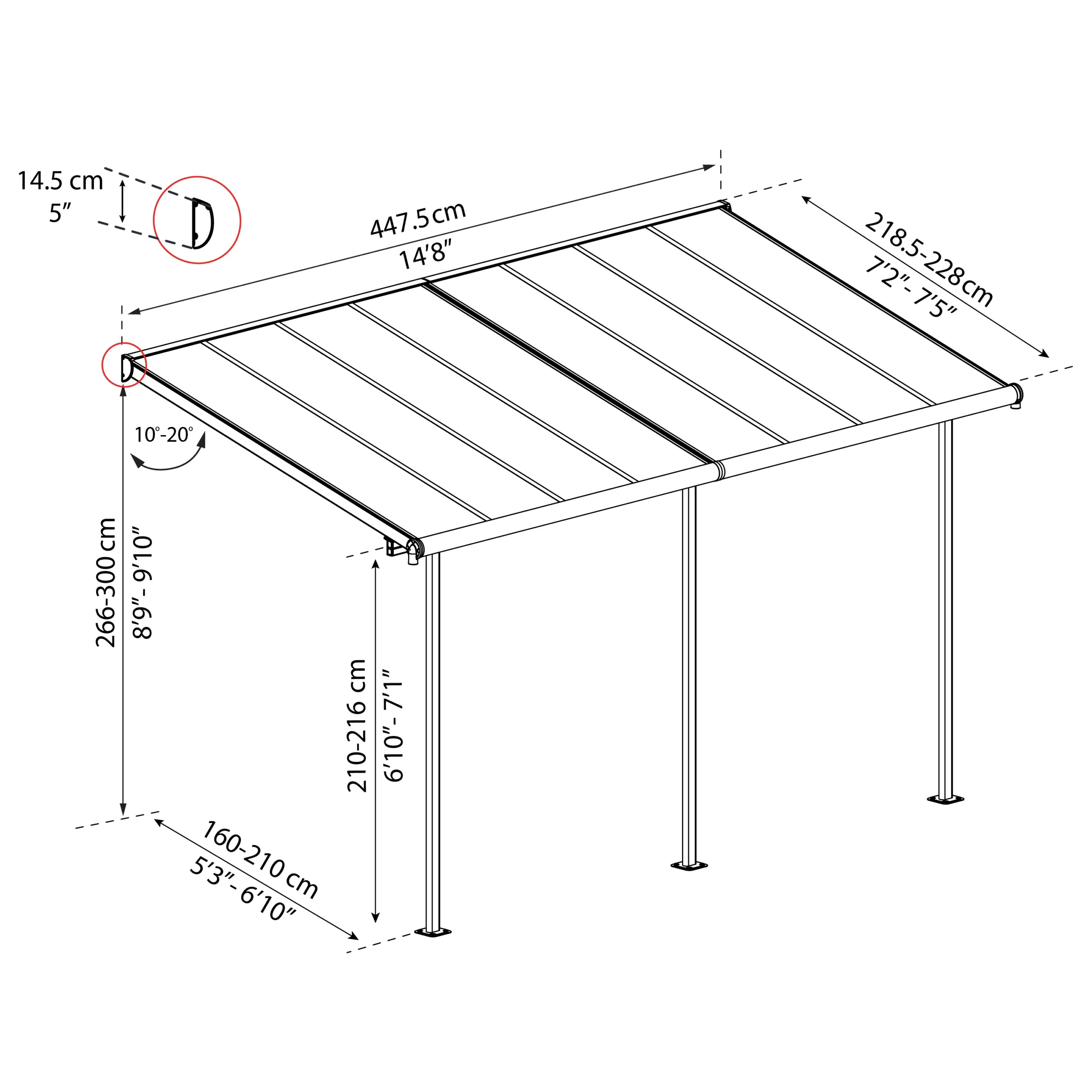 14.5 cm
5″

447.5 cm
14′8″

218.5-228 cm
7′2″- 7′5″

10°-20°

266-300 cm
8′9″- 9′10″

210-216 cm
6′10″- 7′1″

160-210 cm
5′3″- 6′10″