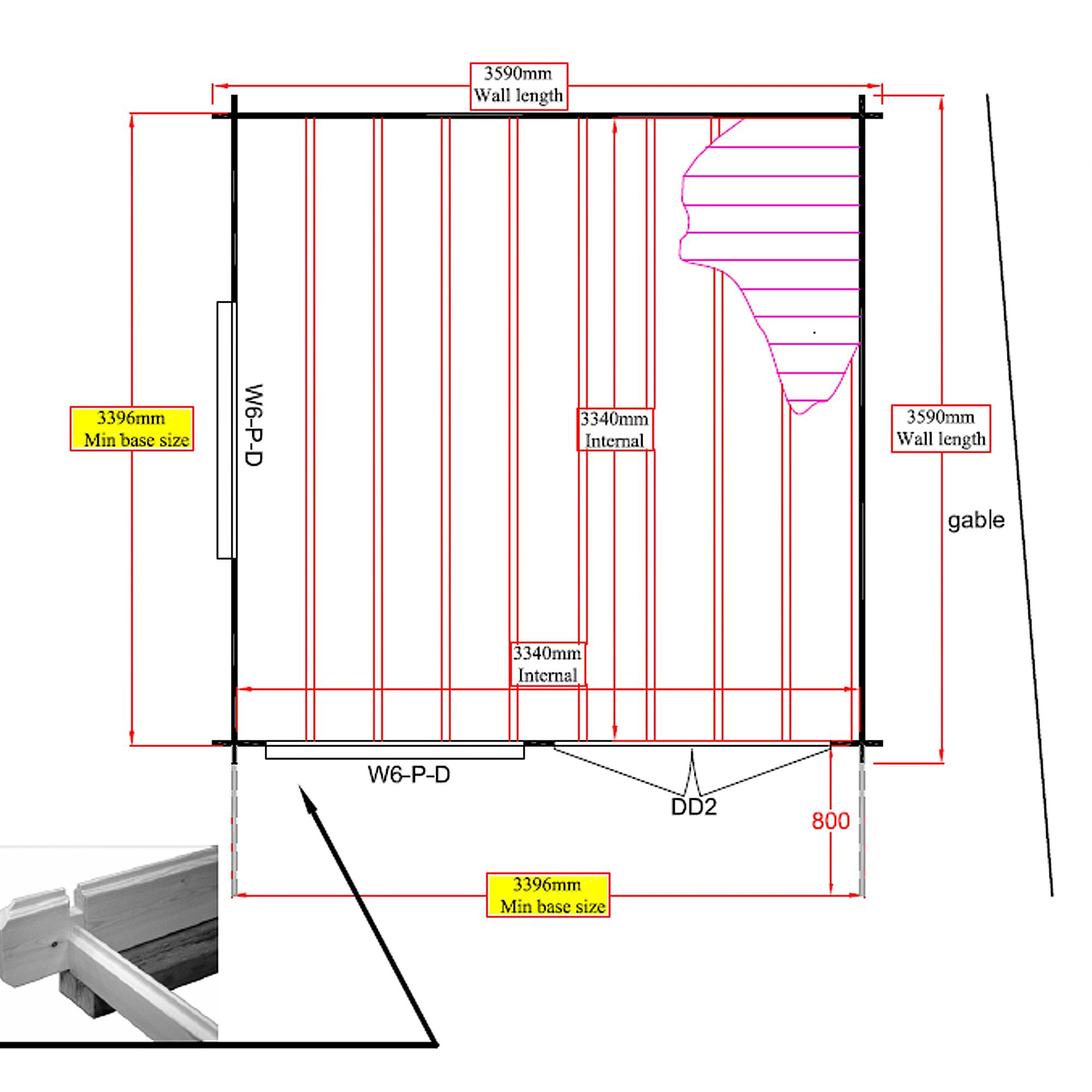 3590mm
Wall length

3396mm
Min base size

W6-P-D

3340mm
Internal

3590mm
Wall length

gable

3340mm
Internal

W6-P-D

DD2

800

3396mm
Min base size